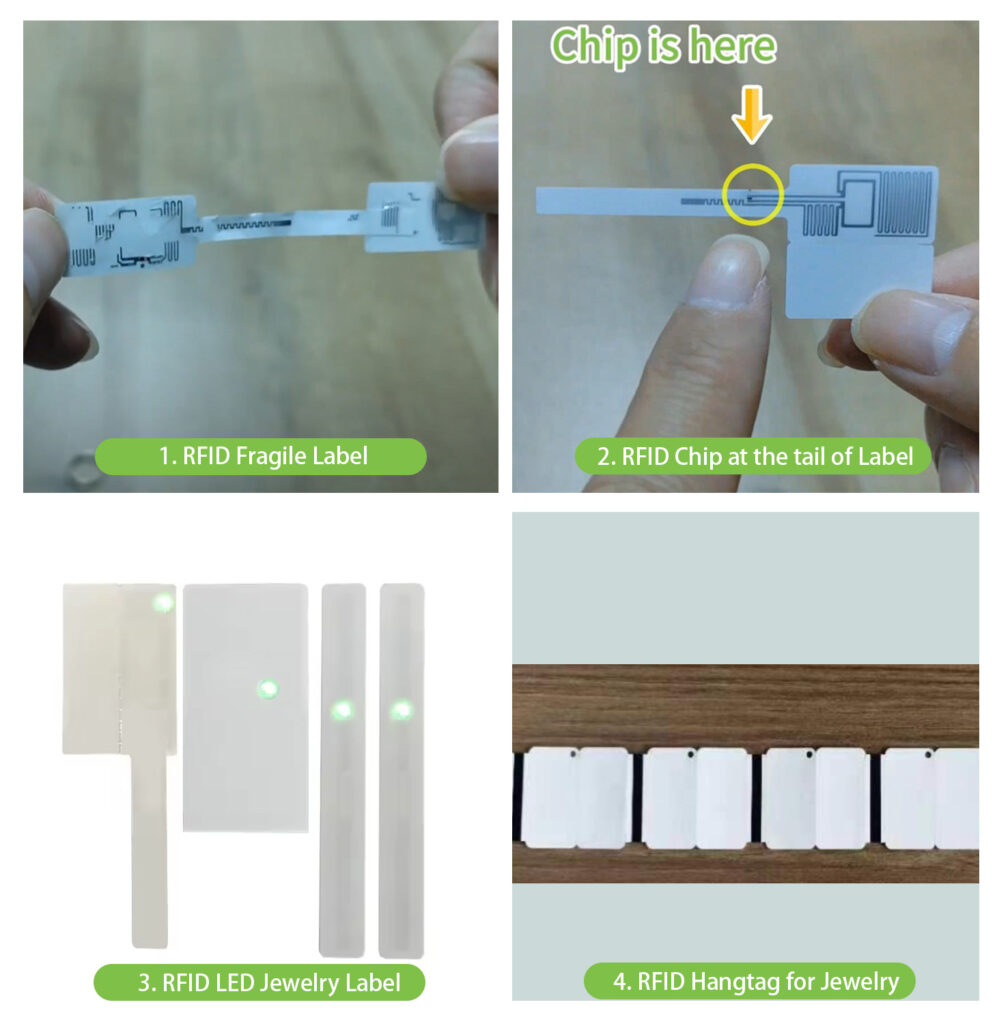 1. RFID Fragile Label

Chip is here

2. RFID Chip at the tail of Label

3. RFID LED Jewelry Label

4. RFID Hangtag for Jewelry